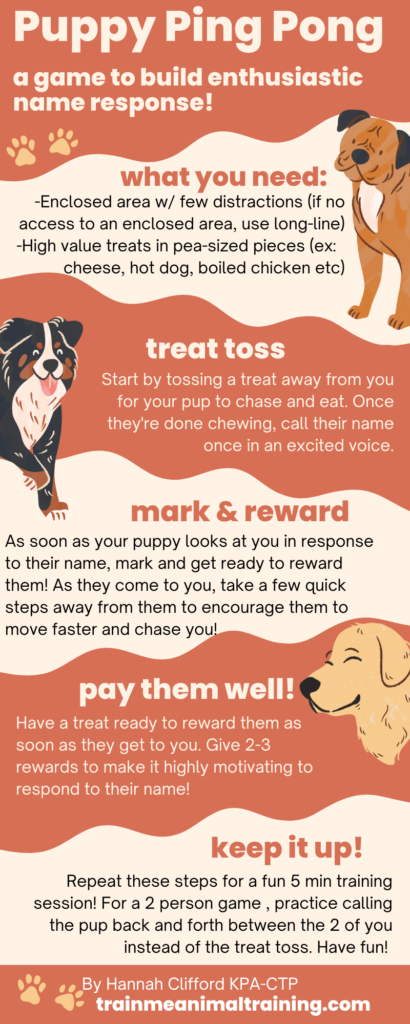 Puppy Ping Pong

a game to build enthusiastic name response!

what you need:

-Enclosed area w/ few distractions (if no access to an enclosed area, use long-line)
-High value treats in pea-sized pieces (ex: cheese, hot dog, boiled chicken etc)

treat toss

Start by tossing a treat away from you for your pup to chase and eat. Once they're done chewing, call their name once in an excited voice.

mark & reward

As soon as your puppy looks at you in response to their name, mark and get ready to reward them! As they come to you, take a few quick steps away from them to encourage them to move faster and chase you!

pay them well!

Have a treat ready to reward them as soon as they get to you. Give 2-3 rewards to make it highly motivating to respond to their name!

keep it up!

Repeat these steps for a fun 5 min training session! For a 2 person game , practice calling the pup back and forth between the 2 of you instead of the treat toss. Have fun!

By Hannah Clifford KPA-CTP
trainmeanimaltraining.com